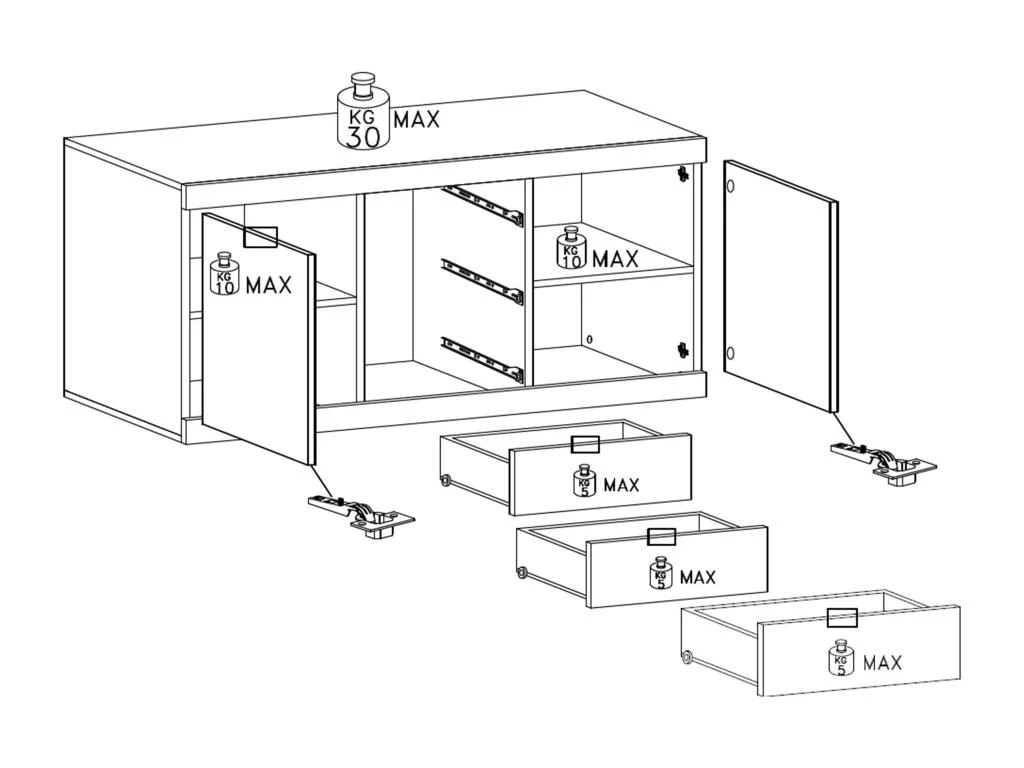 KG 30 MAX

KG 10 MAX

KG 10 MAX

KG 5 MAX

KG 5 MAX

KG 5 MAX