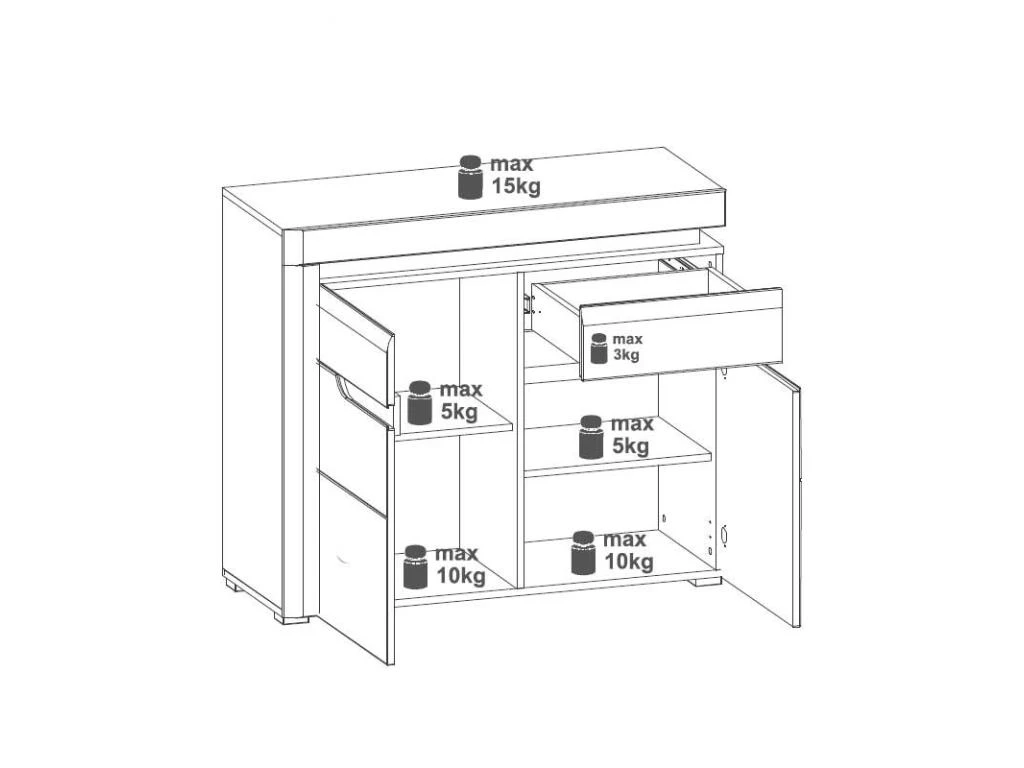 max 15kg

max 3kg

max 5kg

max 5kg

max 10kg

max 10kg