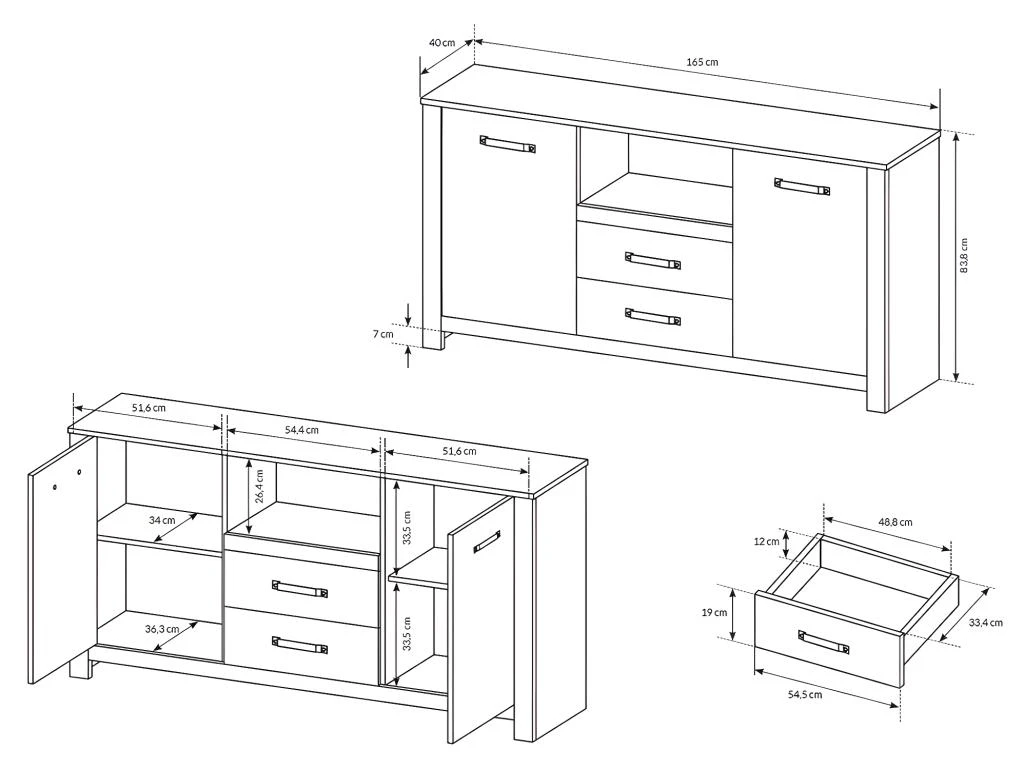 40 cm
165 cm
83,8 cm
7 cm
51,6 cm
54,4 cm
51,6 cm
26,4 cm
34 cm
33,5 cm
33,5 cm
36,3 cm
48,8 cm
12 cm
19 cm
33,4 cm
54,5 cm