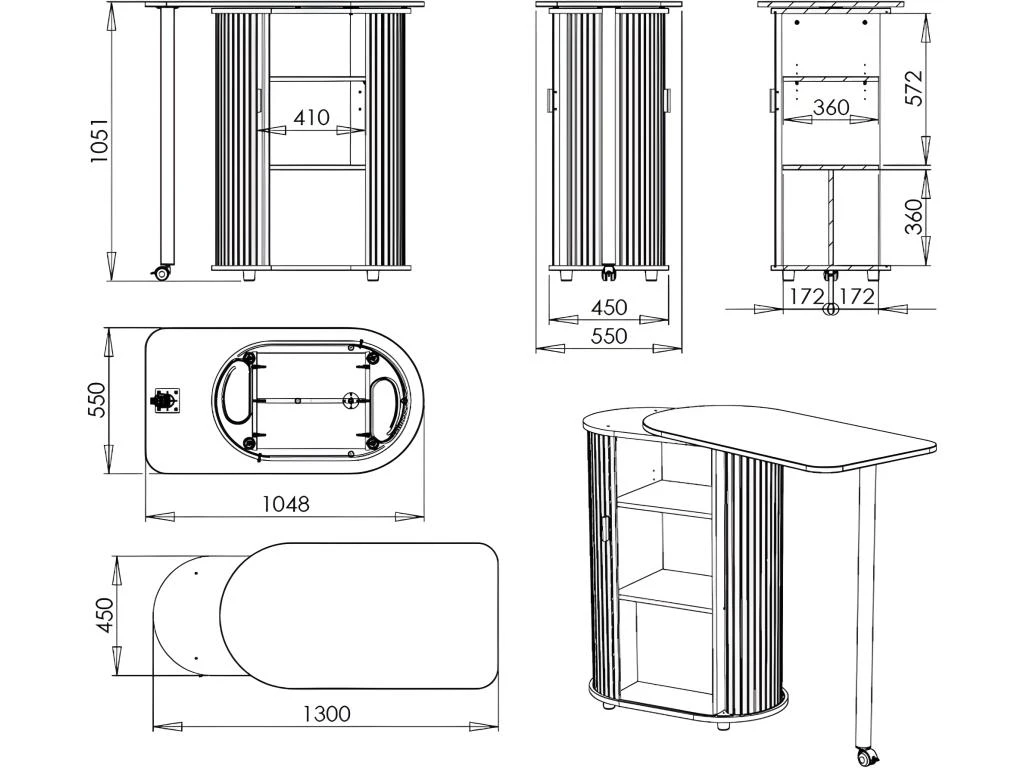 1051
410
450
550
360
572
360
172
172
550
1048
450
1300