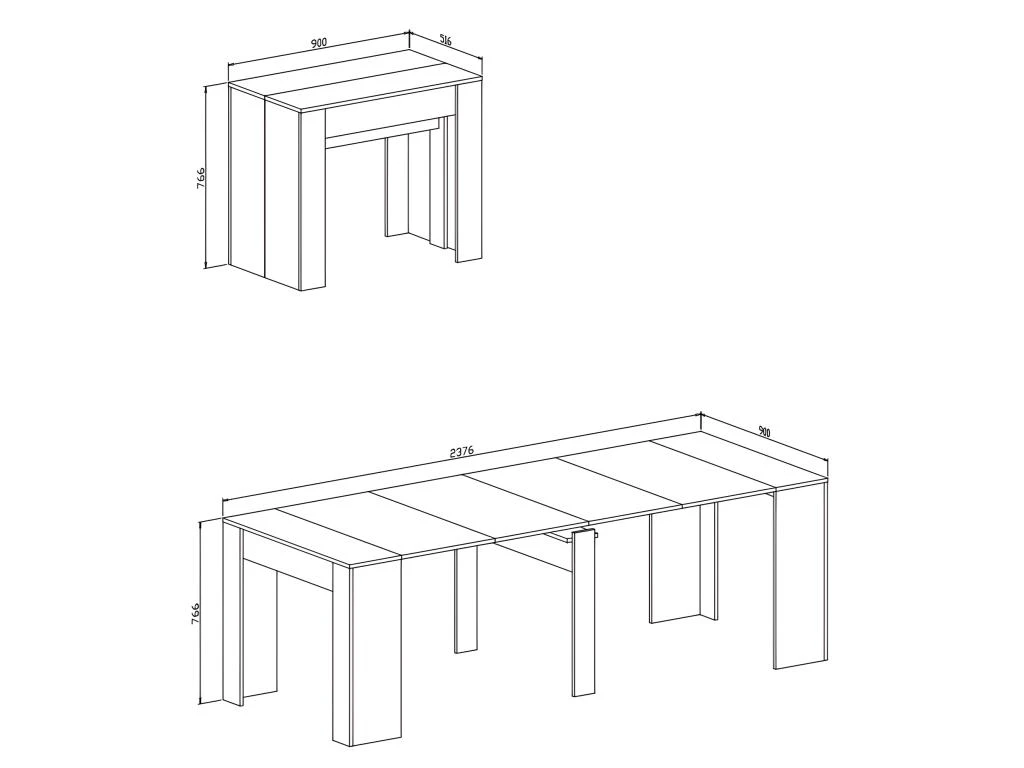 900
516
766
2376
900
766