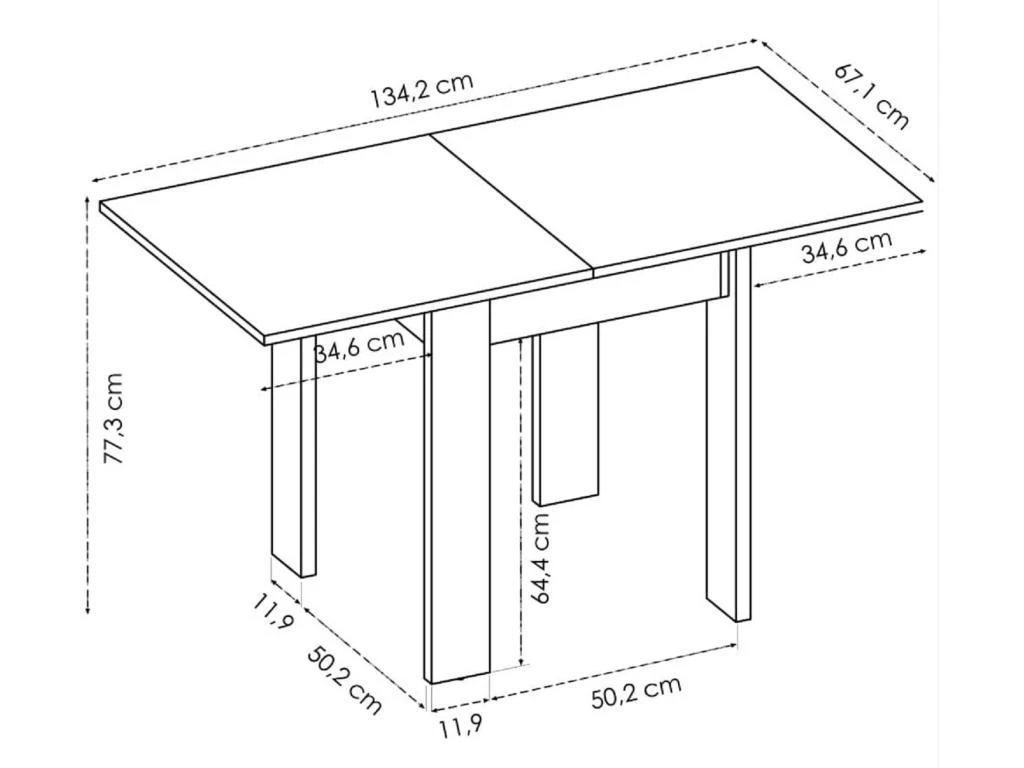 134,2 cm
67,1 cm
34,6 cm
34,6 cm
77,3 cm
64,4 cm
11,9
50,2 cm
11,9
50,2 cm