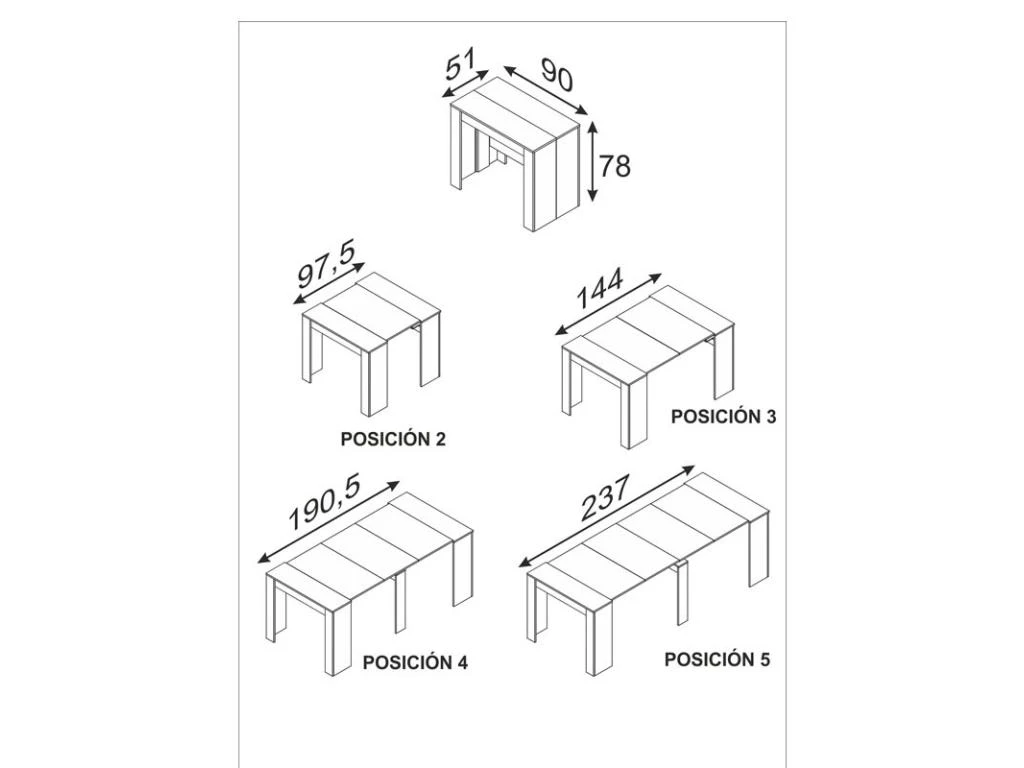 51
90
78

97,5
POSICIÓN 2

144
POSICIÓN 3

190,5
POSICIÓN 4

237
POSICIÓN 5